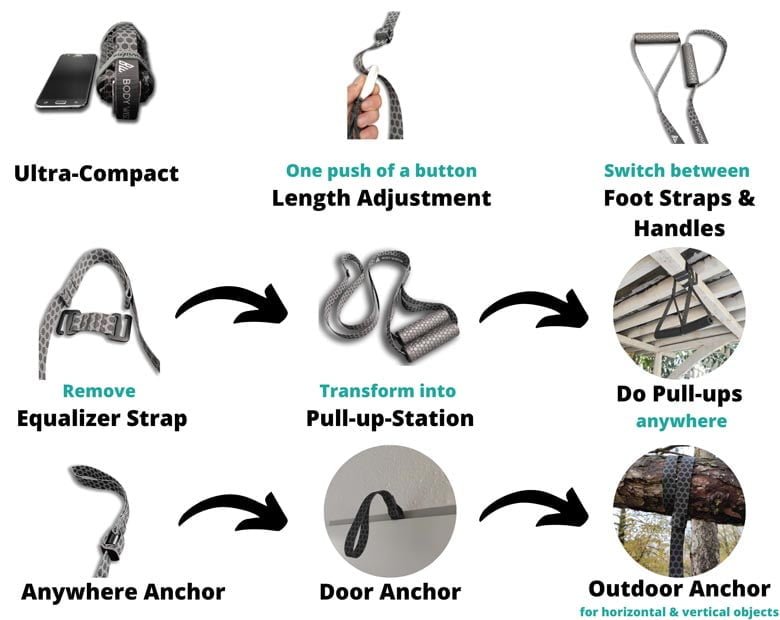 BODY

Ultra-Compact

One push of a button
Length Adjustment

Switch between
Foot Straps & Handles

Remove
Equalizer Strap

Transform into
Pull-up-Station

Do Pull-ups
anywhere

Anywhere Anchor

Door Anchor

Outdoor Anchor
for horizontal & vertical objects